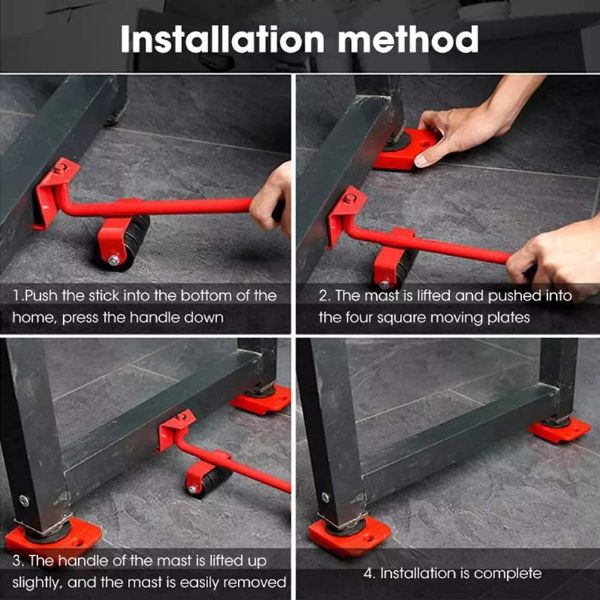 Installation method

1.Push the stick into the bottom of the home, press the handle down

2. The mast is lifted and pushed into the four square moving plates

3. The handle of the mast is lifted up slightly, and the mast is easily removed

4. Installation is complete